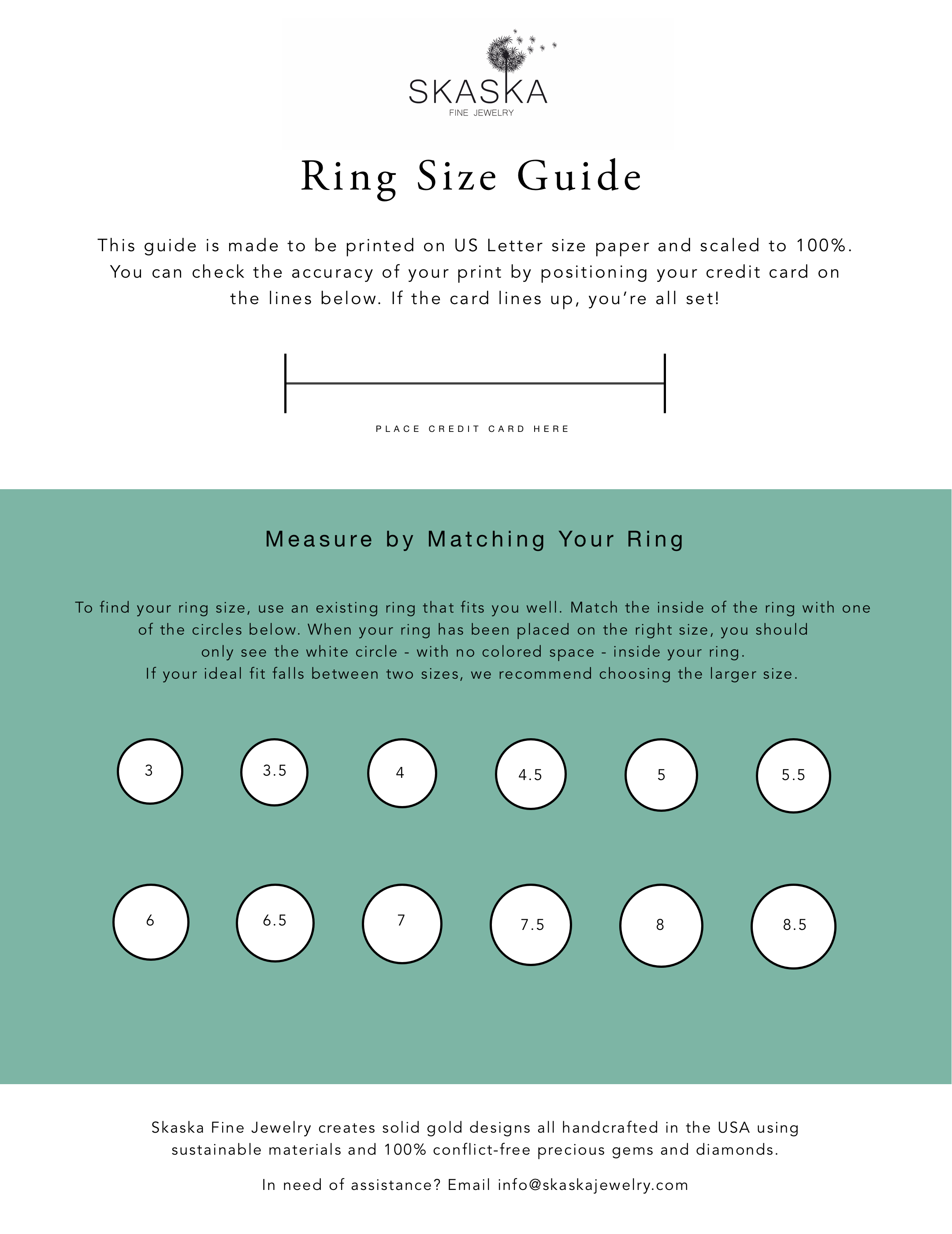 SKASKA
FINE JEWELRY

Ring Size Guide

This guide is made to be printed on US Letter size paper and scaled to 100%. You can check the accuracy of your print by positioning your credit card on the lines below. If the card lines up, you're all set!

PLACE CREDIT CARD HERE

Measure by Matching Your Ring

To find your ring size, use an existing ring that fits you well. Match the inside of the ring with one of the circles below. When your ring has been placed on the right size, you should only see the white circle - with no colored space - inside your ring.
If your ideal fit falls between two sizes, we recommend choosing the larger size.

3 3.5 4 4.5 5 5.5

6 6.5 7 7.5 8 8.5

Skaska Fine Jewelry creates solid gold designs all handcrafted in the USA using sustainable materials and 100% conflict-free precious gems and diamonds.

In need of assistance? Email info@skaskajewelry.com