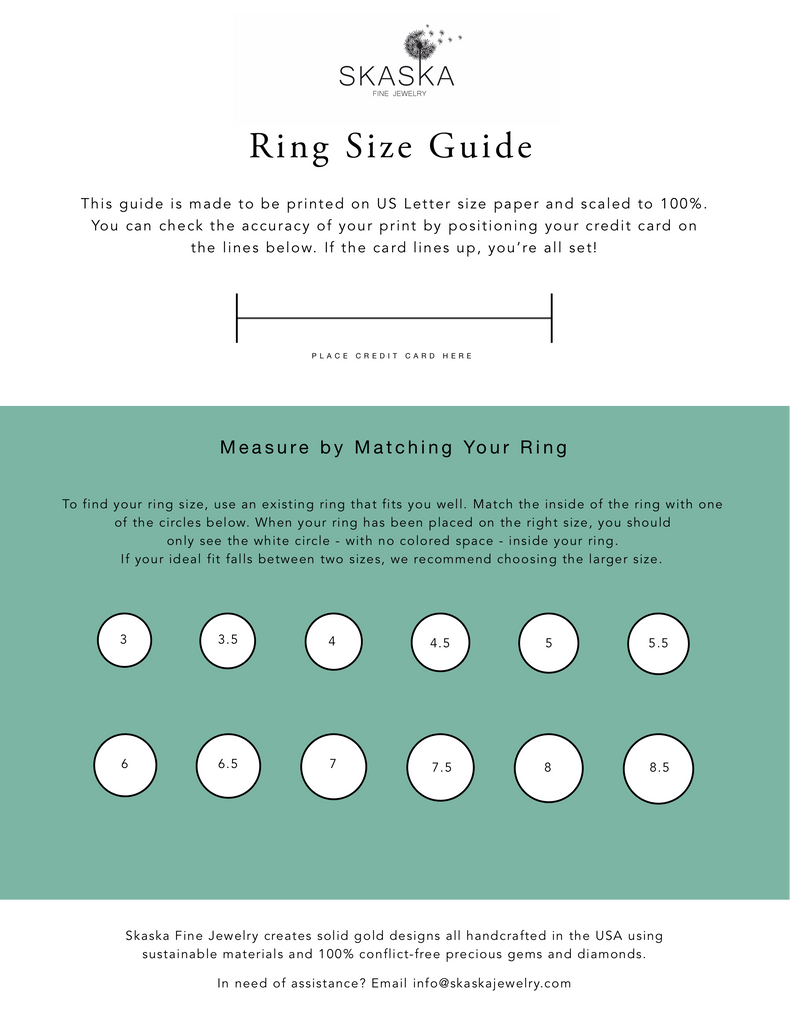 SKASKA
FINE JEWELRY

Ring Size Guide

This guide is made to be printed on US Letter size paper and scaled to 100%. You can check the accuracy of your print by positioning your credit card on the lines below. If the card lines up, you're all set!

PLACE CREDIT CARD HERE

Measure by Matching Your Ring

To find your ring size, use an existing ring that fits you well. Match the inside of the ring with one of the circles below. When your ring has been placed on the right size, you should only see the white circle - with no colored space - inside your ring. If your ideal fit falls between two sizes, we recommend choosing the larger size.

3 3.5 4 4.5 5 5.5

6 6.5 7 7.5 8 8.5

Skaska Fine Jewelry creates solid gold designs all handcrafted in the USA using sustainable materials and 100% conflict-free precious gems and diamonds.

In need of assistance? Email info@skaskajewelry.com